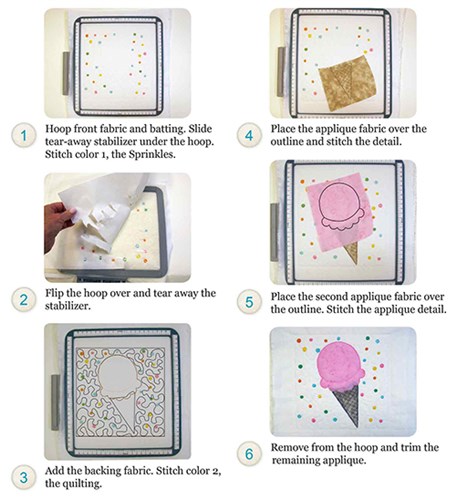 1 Hoop front fabric and batting. Slide tear-away stabilizer under the hoop. Stitch color 1, the Sprinkles.

2 Flip the hoop over and tear away the stabilizer.

3 Add the backing fabric. Stitch color 2, the quilting.

4 Place the applique fabric over the outline and stitch the detail.

5 Place the second applique fabric over the outline. Stitch the applique detail.

6 Remove from the hoop and trim the remaining applique.